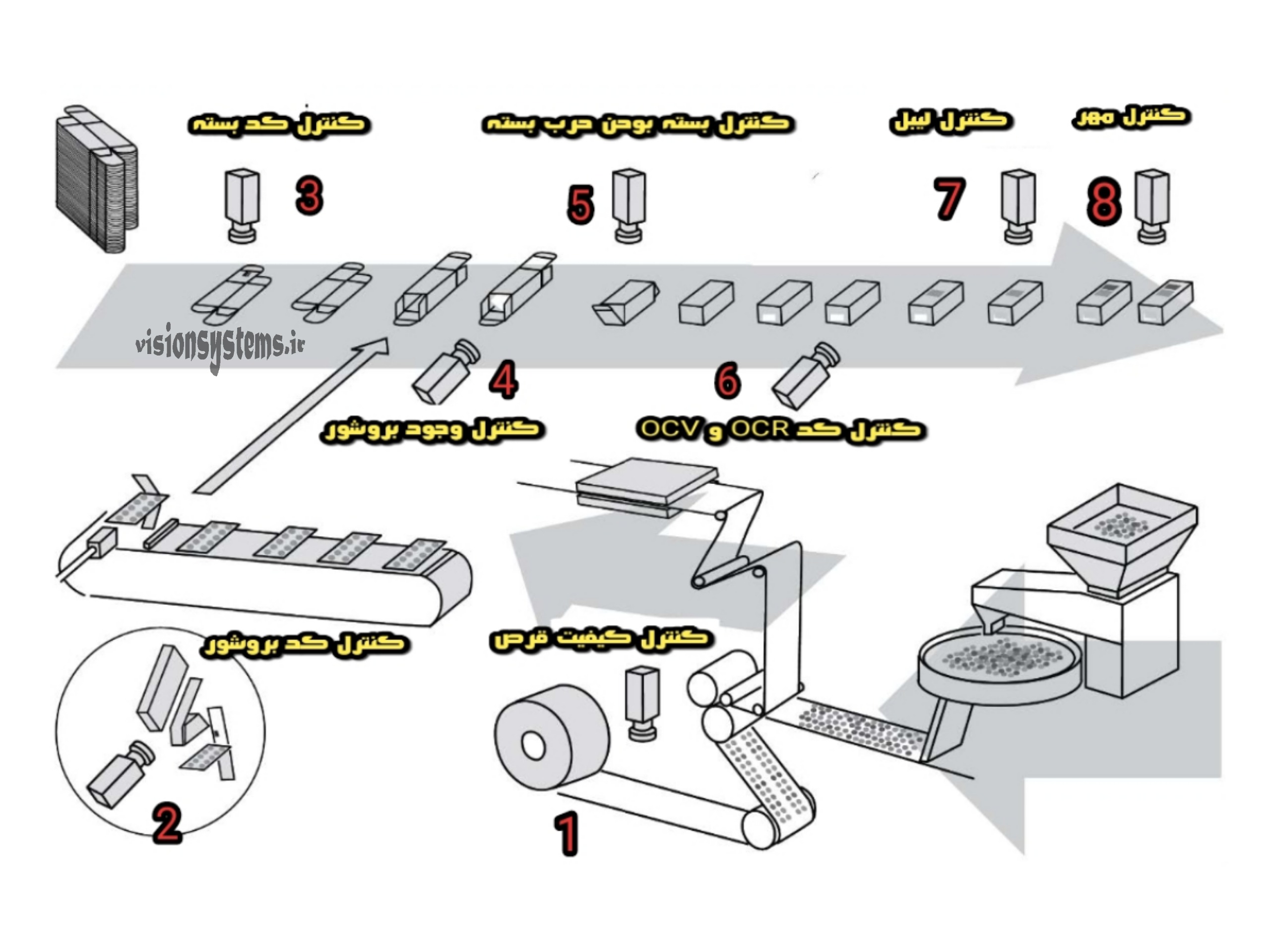 کنترل کد بسته
کنترل بسته بودن درب بسته
کنترل لیبل
کنترل مهر
3
5
7
8
visionsystems.ir
4
6
کنترل وجود بروشور
کنترل کد OCR و OCV
کنترل کد بروشور
کنترل کیفیت قرص
2
1